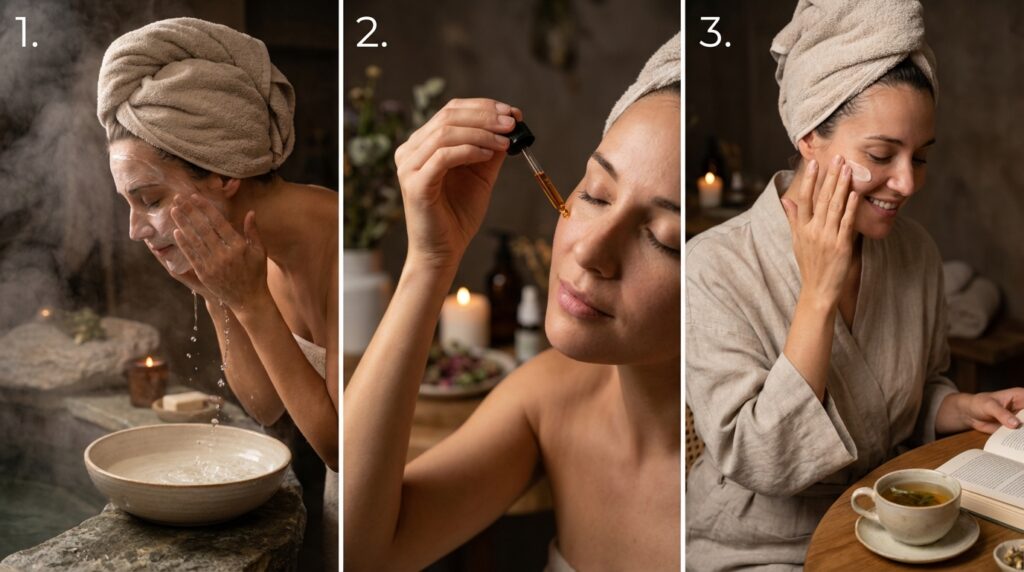 1.

2.

3.